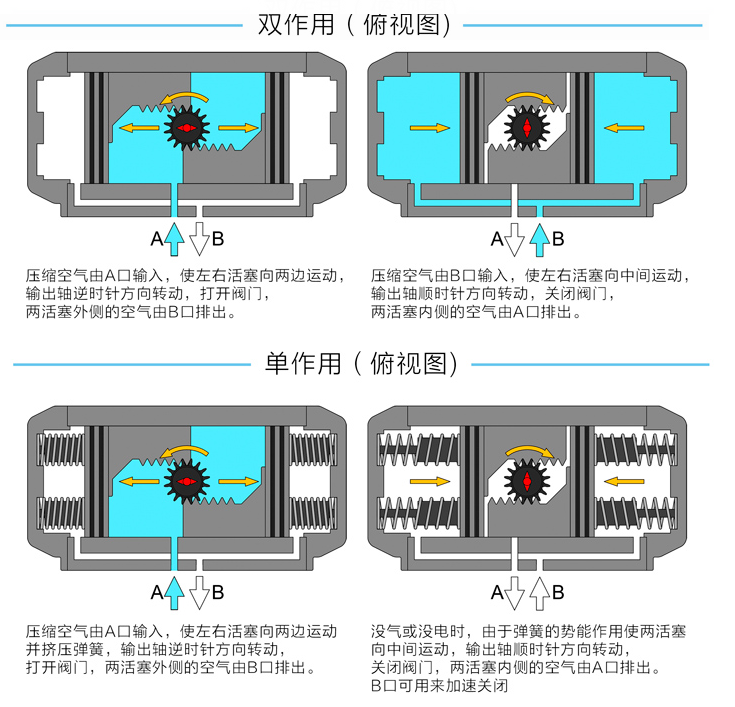 双作用（俯视图）

A B

压缩空气由A口输入，使左右活塞向两边运动，输出轴逆时针方向转动，打开阀门，两活塞外侧的空气由B口排出。

A B

压缩空气由B口输入，使左右活塞向中间运动，输出轴顺时针方向转动，关闭阀门，两活塞内侧的空气由A口排出。

单作用（俯视图）

A B

压缩空气由A口输入，使左右活塞向两边运动并挤压弹簧，输出轴逆时针方向转动，打开阀门，两活塞外侧的空气由B口排出。

A B

没气或没电时，由于弹簧的势能作用使两活塞向中间运动，输出轴顺时针方向转动，关闭阀门，两活塞内侧的空气由A口排出。B口可用来加速关闭