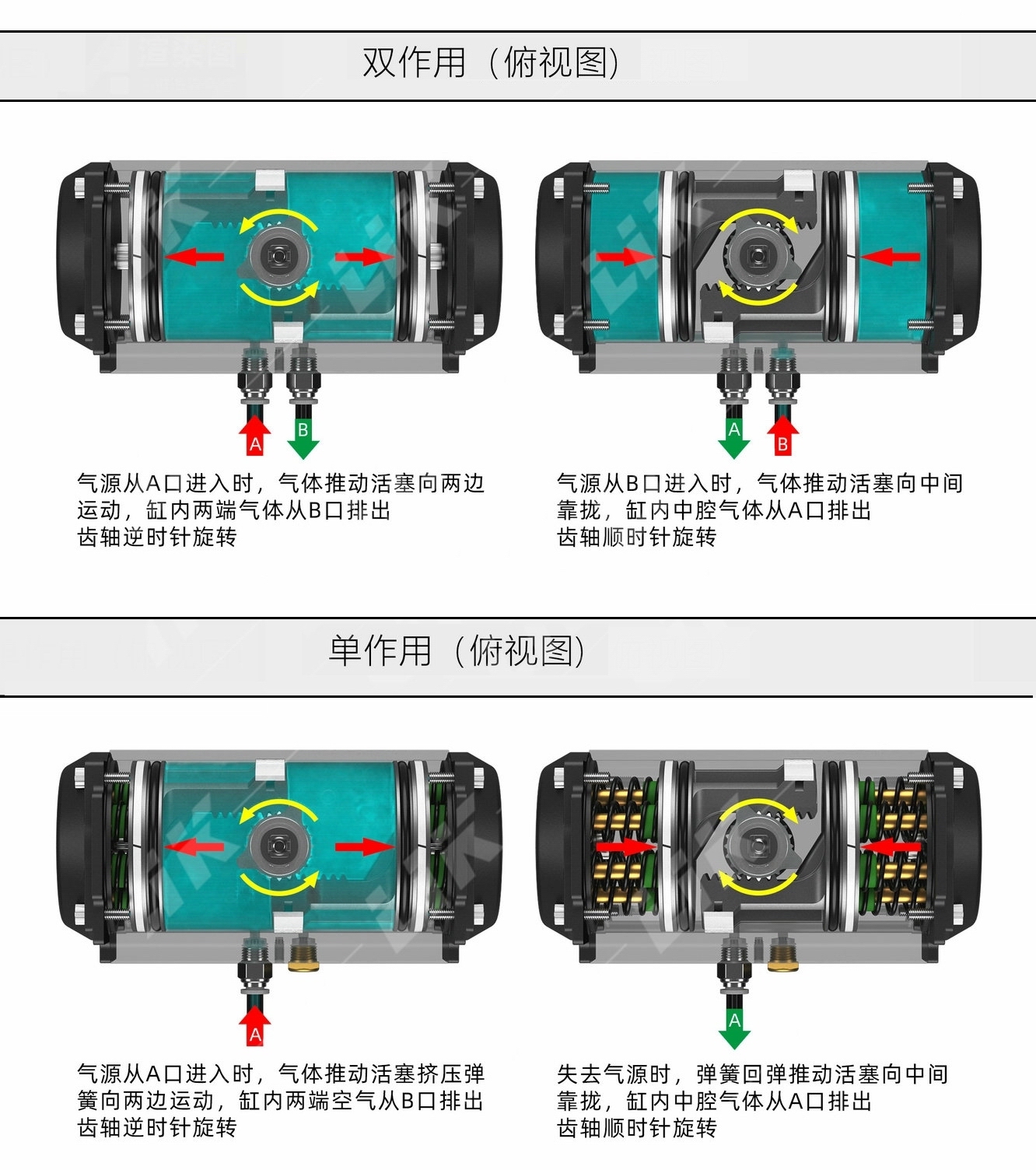 双作用（俯视图）

A

B

气源从A口进入时，气体推动活塞向两边运动，缸内两端气体从B口排出
齿轴逆时针旋转

A

B

气源从B口进入时，气体推动活塞向中间靠拢，缸内中腔气体从A口排出
齿轴顺时针旋转

单作用（俯视图）

A

气源从A口进入时，气体推动活塞挤压弹簧向两边运动，缸内两端空气从B口排出
齿轴逆时针旋转

A

失去气源时，弹簧回弹推动活塞向中间靠拢，缸内中腔气体从A口排出
齿轴顺时针旋转