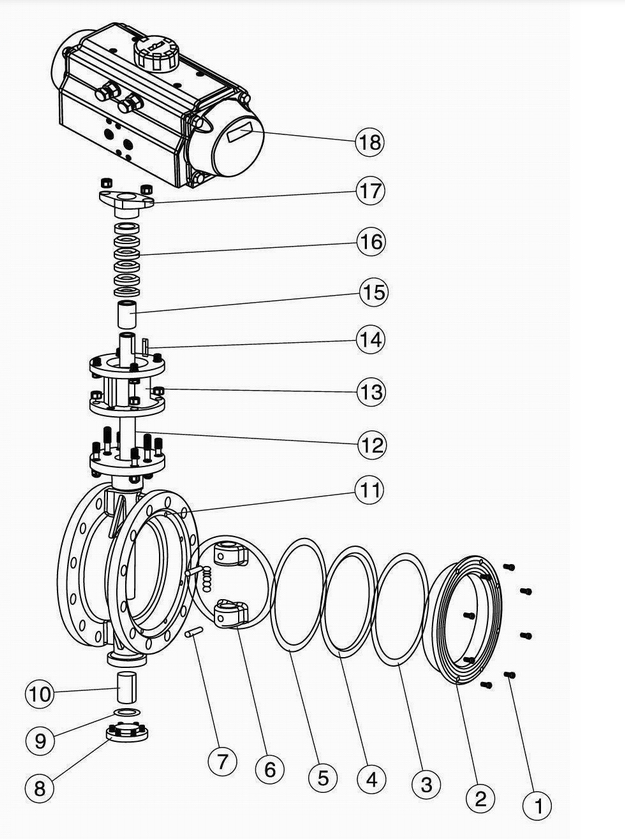 18
17
16
15
14
13
12
11
10
9
8
7
6
5
4
3
2
1